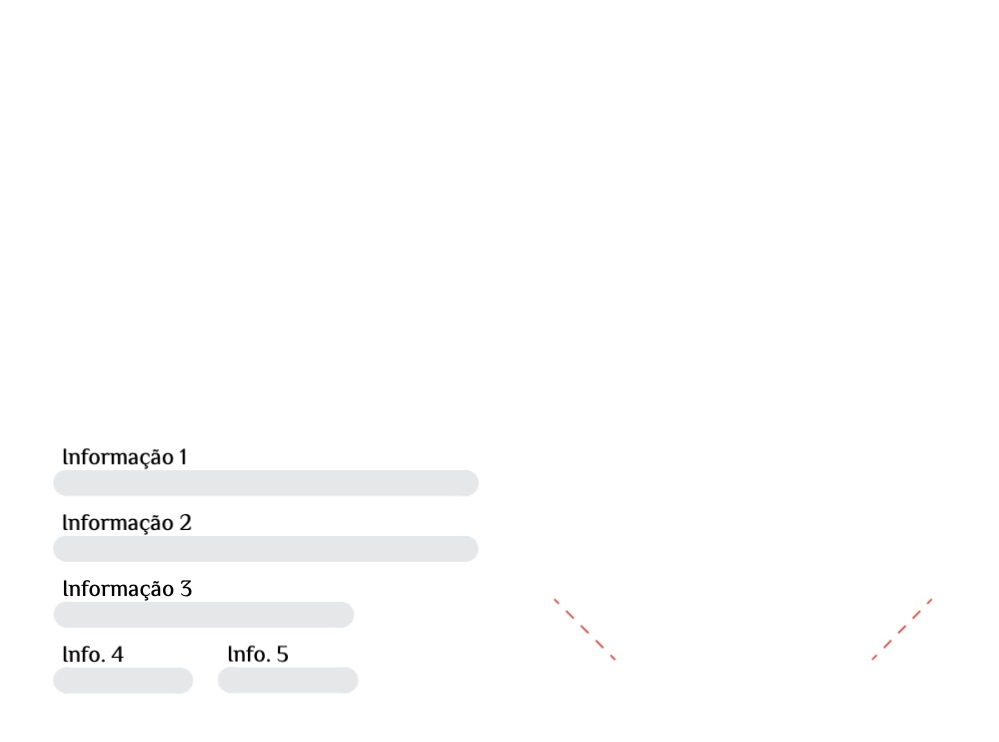 Informação 1

Informação 2

Informação 3

Info. 4

Info. 5